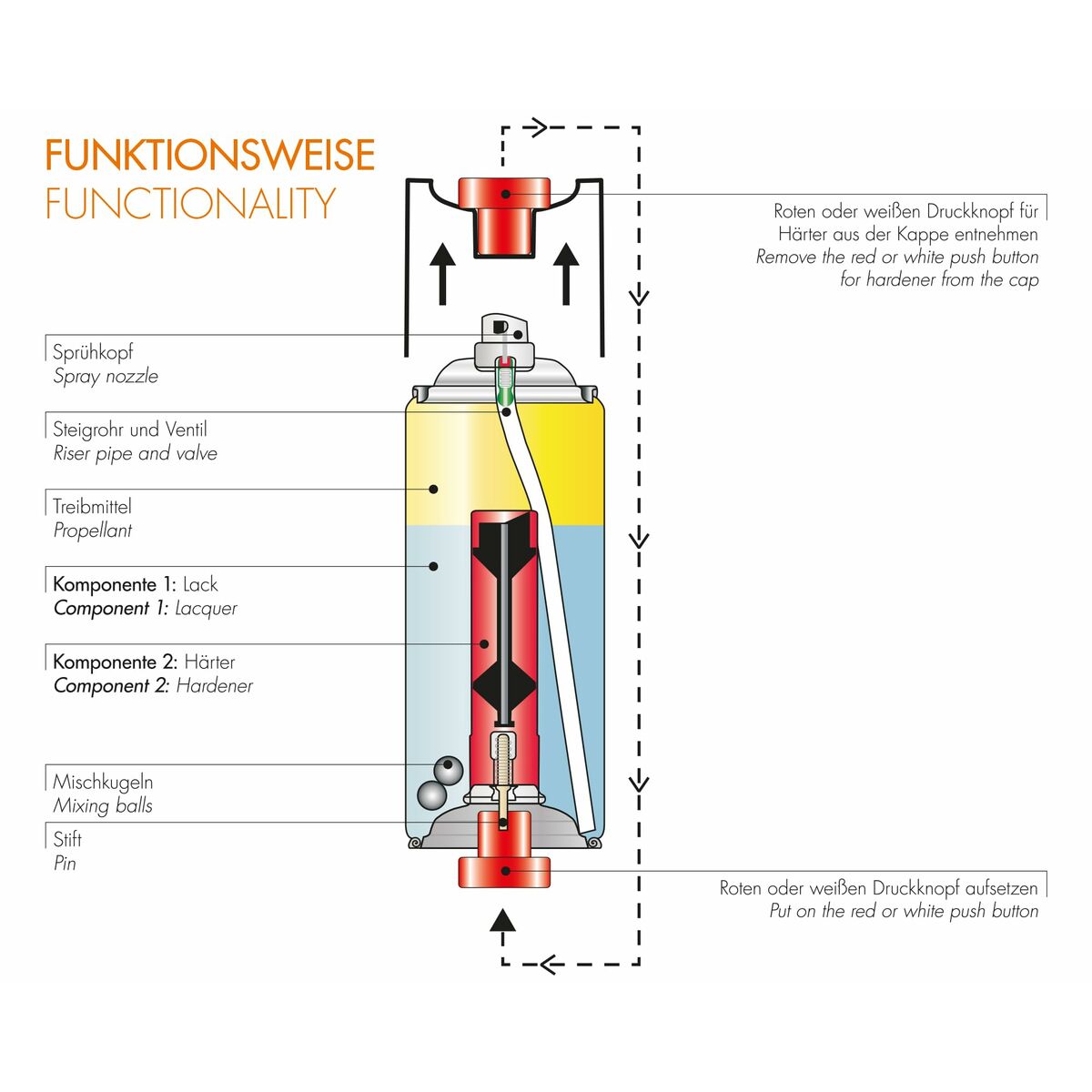 FUNKTIONSWEISE
FUNCTIONALITY

Roten oder weißen Druckknopf für Härter aus der Kappe entnehmen
Remove the red or white push button for hardener from the cap

Sprühkopf
Spray nozzle

Steigrohr und Ventil
Riser pipe and valve

Treibmittel
Propellant

Komponente 1: Lack
Component 1: Lacquer

Komponente 2: Härter
Component 2: Hardener

Mischkugeln
Mixing balls

Stift
Pin

Roten oder weißen Druckknopf aufsetzen
Put on the red or white push button