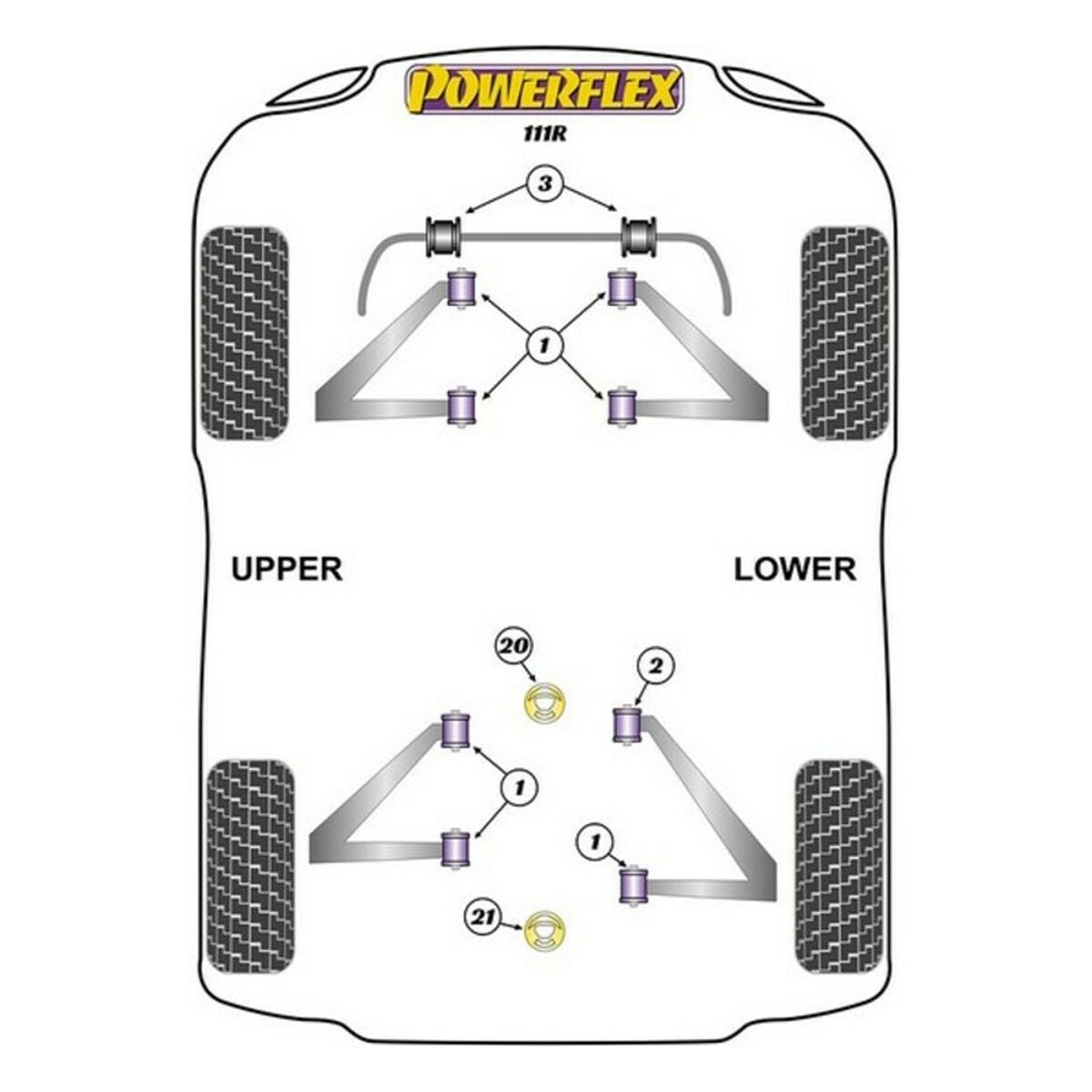 POWERFLEX
111R

3

1

UPPER

LOWER

20

2

1

1

21